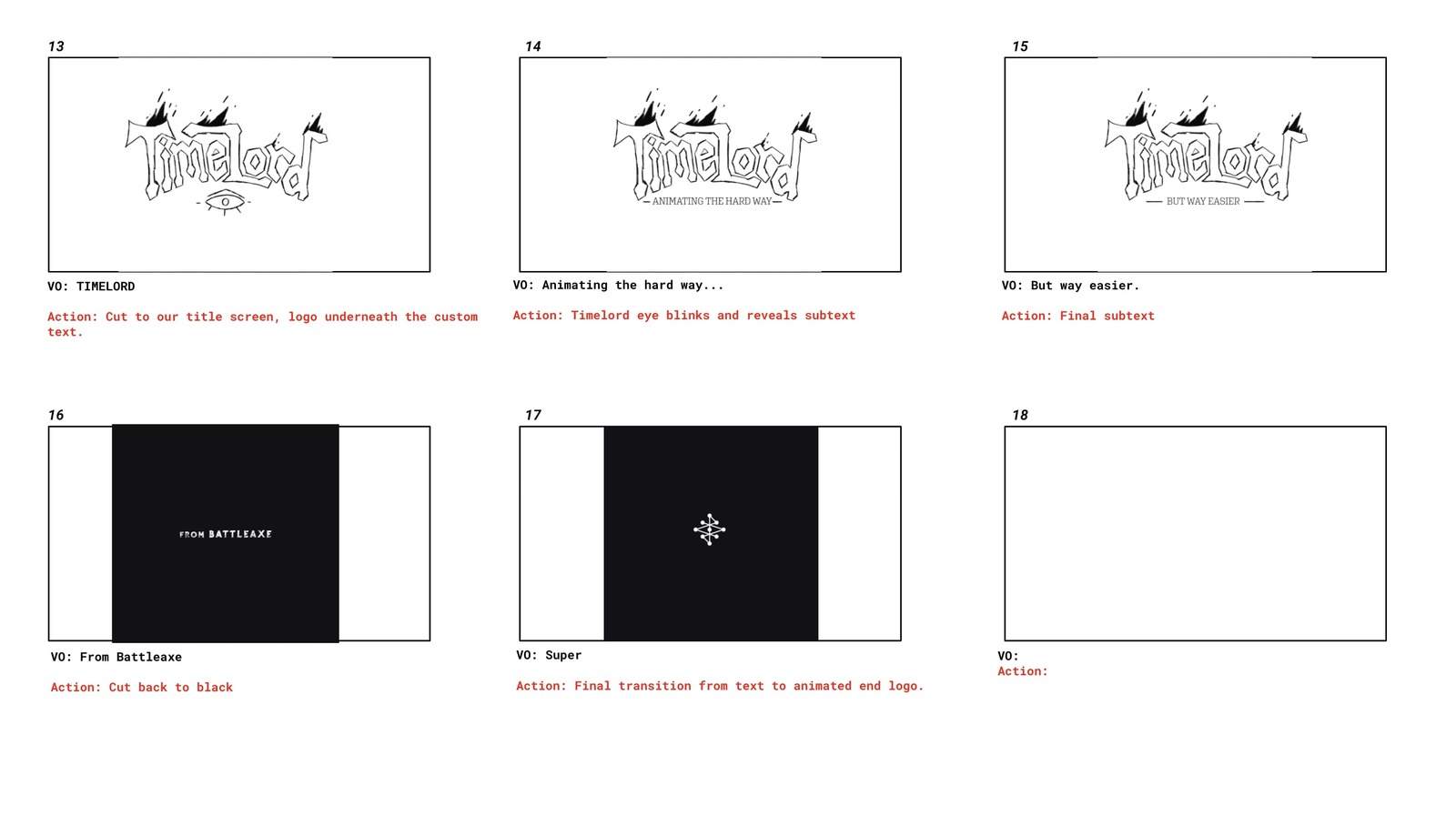 13

TimeLord

VO: TIMELORD

Action: Cut to our title screen, logo underneath the custom text.

14

TimeLord

ANIMATING THE HARD WAY

VO: Animating the hard way...

Action: Timelord eye blinks and reveals subtext

15

TimeLord

BUT WAY EASIER

VO: But way easier.

Action: Final subtext

16

FROM BATTLEAXE

VO: From Battleaxe

Action: Cut back to black

17

VO: Super

Action: Final transition from text to animated end logo.

18

VO:

Action: