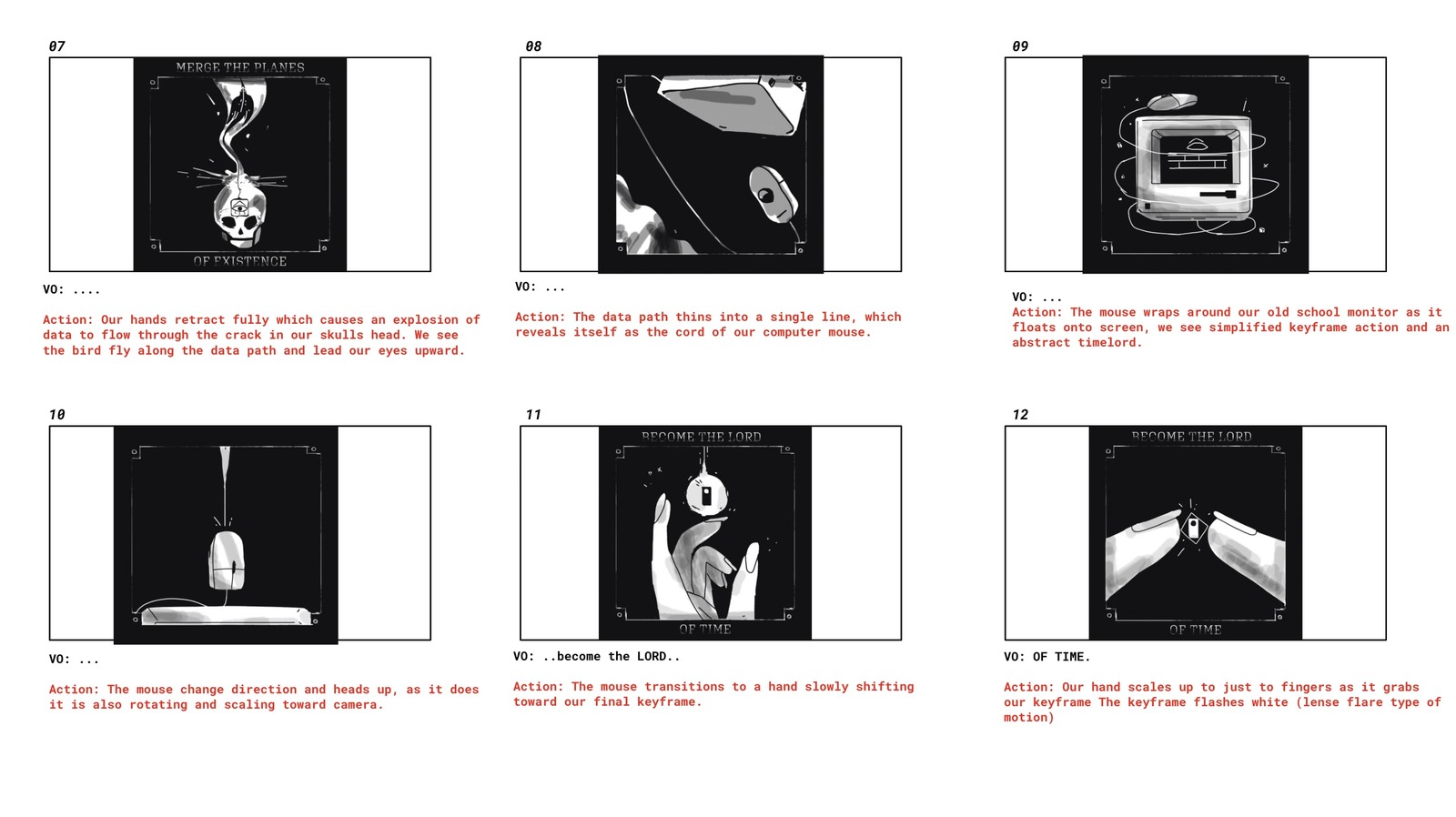 07

MERGE THE PLANES

OF EXISTENCE

VO: ....

Action: Our hands retract fully which causes an explosion of data to flow through the crack in our skulls head. We see the bird fly along the data path and lead our eyes upward.

08

VO: ...

Action: The data path thins into a single line, which reveals itself as the cord of our computer mouse.

09

VO: ...

Action: The mouse wraps around our old school monitor as it floats onto screen, we see simplified keyframe action and an abstract timelord.

10

VO: ...

Action: The mouse change direction and heads up, as it does it is also rotating and scaling toward camera.

11

BECOME THE LORD

OF TIME

VO: ..become the LORD..

Action: The mouse transitions to a hand slowly shifting toward our final keyframe.

12

BECOME THE LORD

OF TIME

VO: OF TIME.

Action: Our hand scales up to just to fingers as it grabs our keyframe The keyframe flashes white (lense flare type of motion)