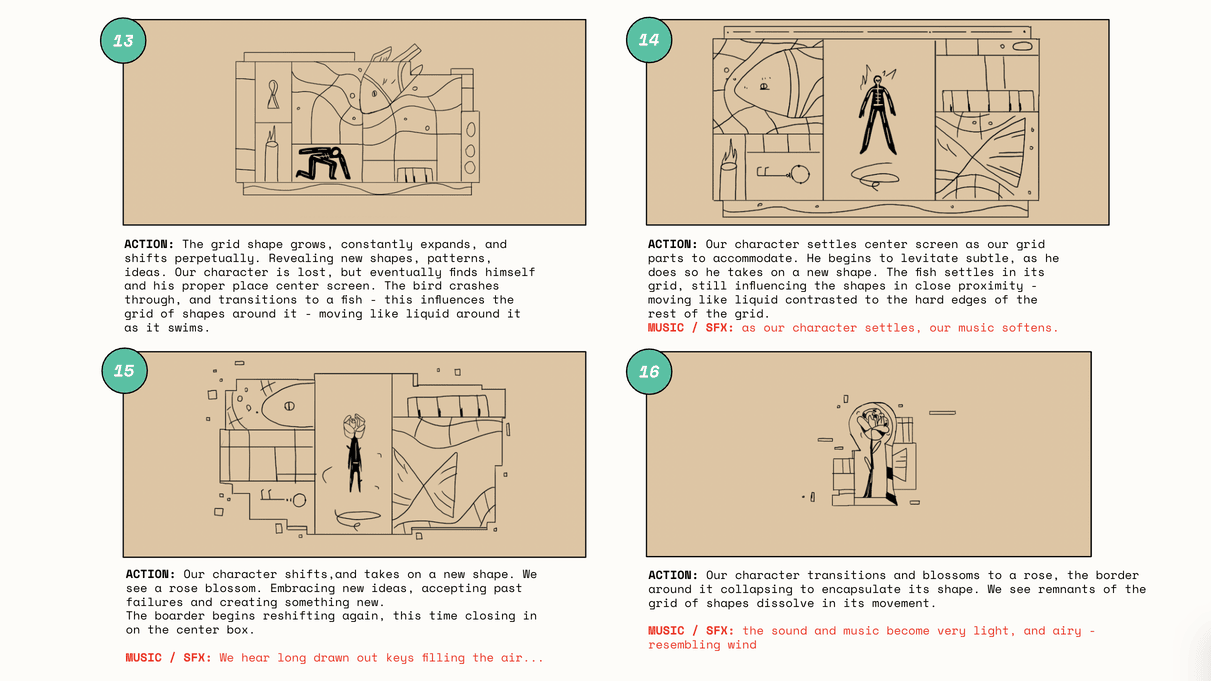 13

ACTION: The grid shape grows, constantly expands, and shifts perpetually. Revealing new shapes, patterns, ideas. Our character is lost, but eventually finds himself and his proper place center screen. The bird crashes through, and transitions to a fish - this influences the grid of shapes around it - moving like liquid around it as it swims.

14

ACTION: Our character settles center screen as our grid parts to accommodate. He begins to levitate subtle, as he does so he takes on a new shape. The fish settles in its grid, still influencing the shapes in close proximity - moving like liquid contrasted to the hard edges of the rest of the grid.
MUSIC / SFX: as our character settles, our music softens.

15

ACTION: Our character shifts,and takes on a new shape. We see a rose blossom. Embracing new ideas, accepting past failures and creating something new.
The boarder begins reshifting again, this time closing in on the center box.

MUSIC / SFX: We hear long drawn out keys filling the air...

16

ACTION: Our character transitions and blossoms to a rose, the border around it collapsing to encapsulate its shape. We see remnants of the grid of shapes dissolve in its movement.

MUSIC / SFX: the sound and music become very light, and airy - resembling wind