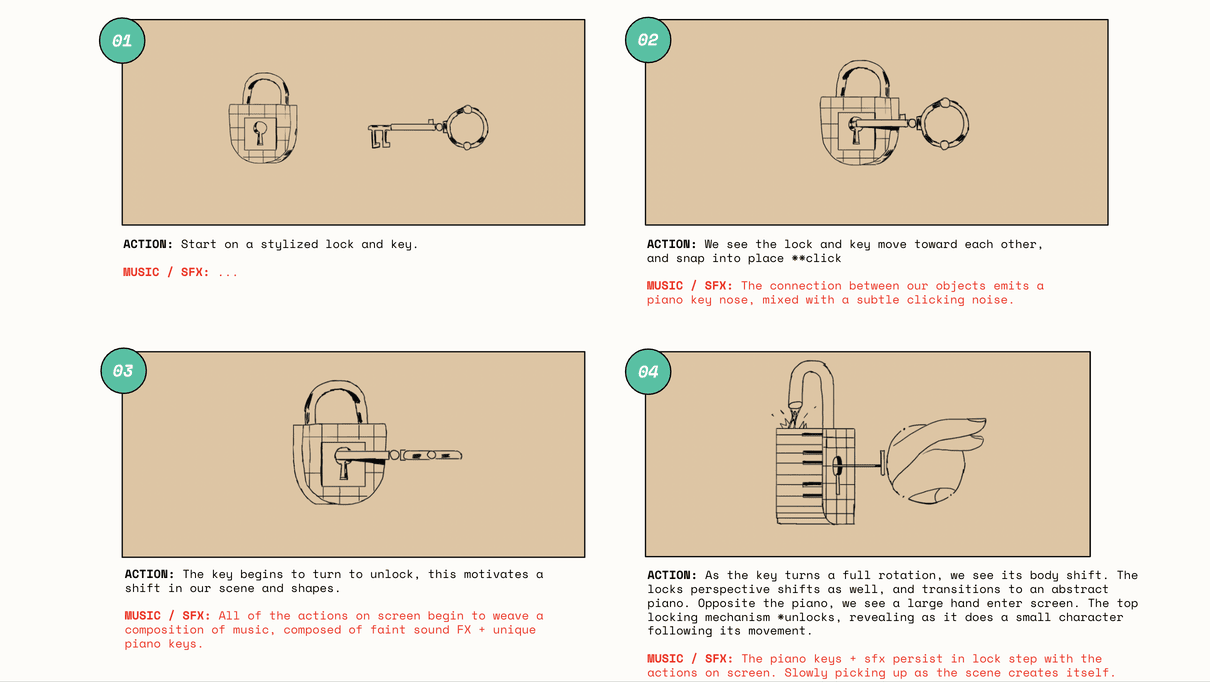 01

ACTION: Start on a stylized lock and key.

MUSIC / SFX: ...

02

ACTION: We see the lock and key move toward each other, and snap into place **click

MUSIC / SFX: The connection between our objects emits a piano key nose, mixed with a subtle clicking noise.

03

ACTION: The key begins to turn to unlock, this motivates a shift in our scene and shapes.

MUSIC / SFX: All of the actions on screen begin to weave a composition of music, composed of faint sound FX + unique piano keys.

04

ACTION: As the key turns a full rotation, we see its body shift. The locks perspective shifts as well, and transitions to an abstract piano. Opposite the piano, we see a large hand enter screen. The top locking mechanism *unlocks, revealing as it does a small character following its movement.

MUSIC / SFX: The piano keys + sfx persist in lock step with the actions on screen. Slowly picking up as the scene creates itself.