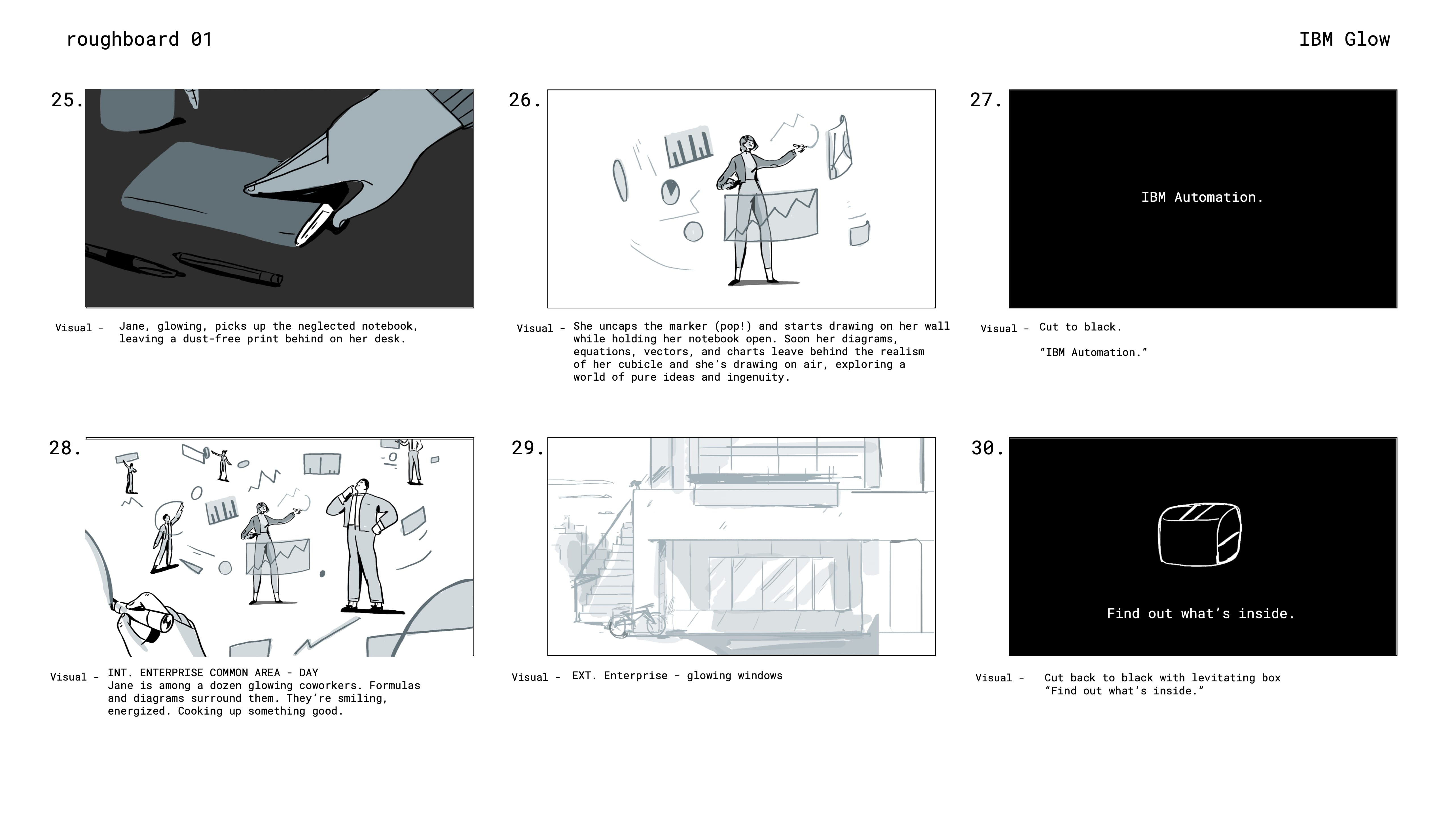 roughboard 01

IBM Glow

25.

Visual - Jane, glowing, picks up the neglected notebook, leaving a dust-free print behind on her desk.

26.

Visual - She uncaps the marker (pop!) and starts drawing on her wall while holding her notebook open. Soon her diagrams, equations, vectors, and charts leave behind the realism of her cubicle and she's drawing on air, exploring a world of pure ideas and ingenuity.

27.

IBM Automation.

Visual - Cut to black.

"IBM Automation."

28.

Visual - INT. ENTERPRISE COMMON AREA - DAY
Jane is among a dozen glowing coworkers. Formulas and diagrams surround them. They're smiling, energized. Cooking up something good.

29.

Visual - EXT. Enterprise - glowing windows

30.

Find out what's inside.

Visual - Cut back to black with levitating box
"Find out what's inside."