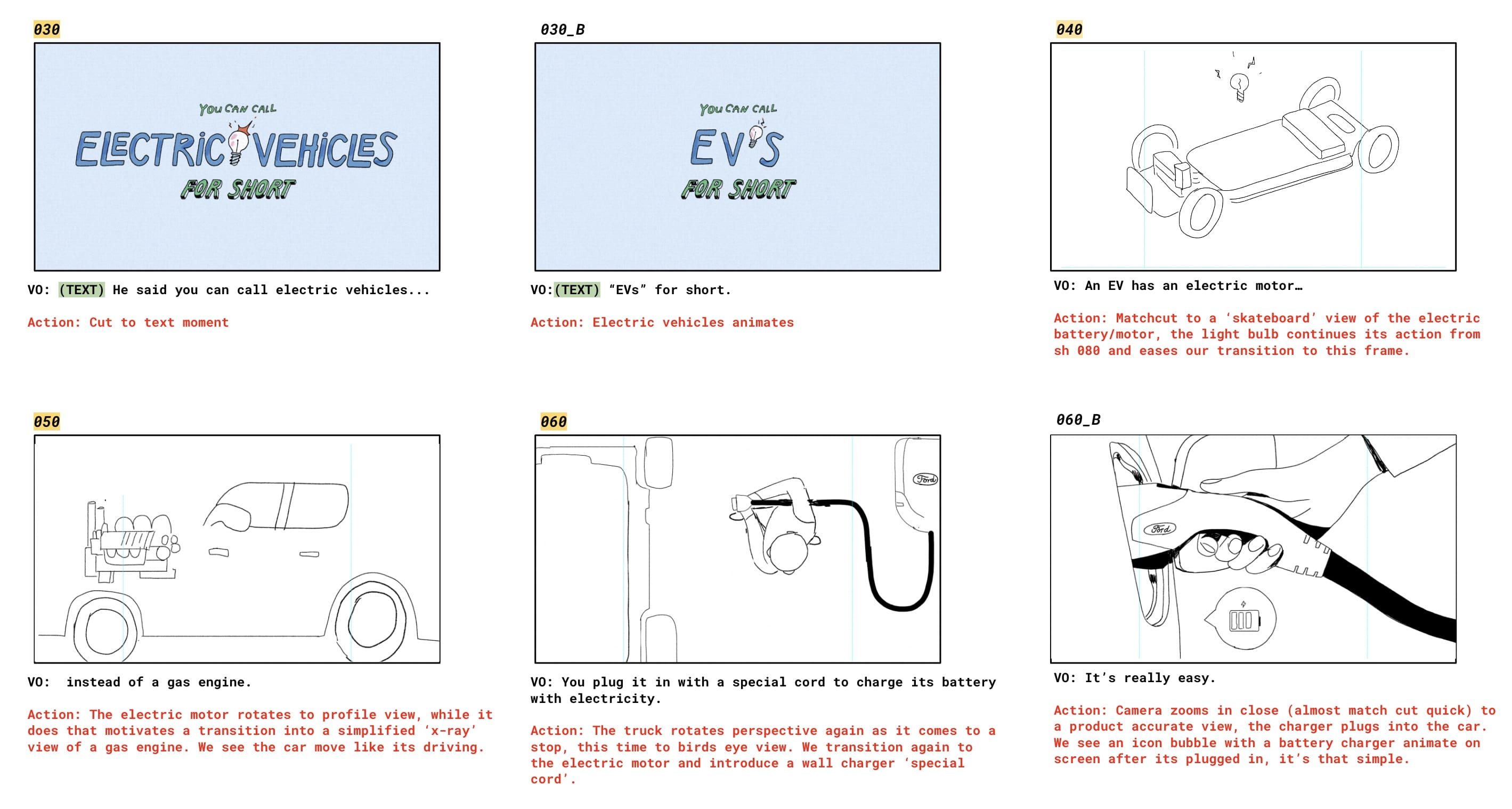 030

YOU CAN CALL
ELECTRIC VEHICLES
FOR SHORT

VO: (TEXT) He said you can call electric vehicles...

Action: Cut to text moment

030_B

YOU CAN CALL
EV'S
FOR SHORT

VO:(TEXT) "EVs" for short.

Action: Electric vehicles animates

040

VO: An EV has an electric motor…

Action: Matchcut to a 'skateboard' view of the electric battery/motor, the light bulb continues its action from sh 080 and eases our transition to this frame.

050

VO: instead of a gas engine.

Action: The electric motor rotates to profile view, while it does that motivates a transition into a simplified 'x-ray' view of a gas engine. We see the car move like its driving.

060

Ford

VO: You plug it in with a special cord to charge its battery with electricity.

Action: The truck rotates perspective again as it comes to a stop, this time to birds eye view. We transition again to the electric motor and introduce a wall charger 'special cord'.

060_B

Ford

VO: It's really easy.

Action: Camera zooms in close (almost match cut quick) to a product accurate view, the charger plugs into the car. We see an icon bubble with a battery charger animate on screen after its plugged in, it's that simple.