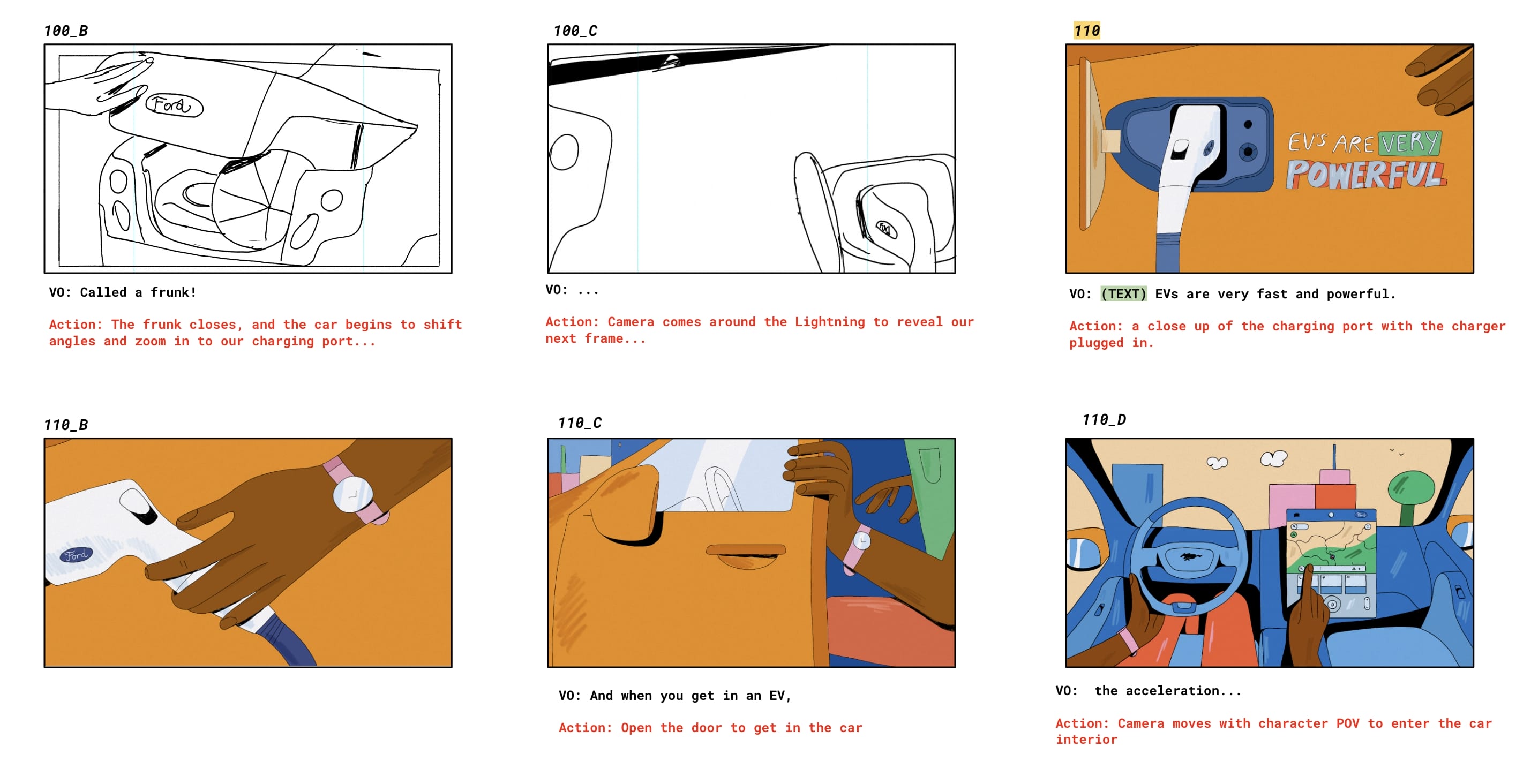 100_B

Ford

VO: Called a frunk!

Action: The frunk closes, and the car begins to shift angles and zoom in to our charging port...

100_C

VO: ...

Action: Camera comes around the Lightning to reveal our next frame...

110

EV'S ARE VERY POWERFUL

VO: (TEXT) EVs are very fast and powerful.

Action: a close up of the charging port with the charger plugged in.

110_B

Ford

110_C

VO: And when you get in an EV,

Action: Open the door to get in the car

110_D

VO: the acceleration...

Action: Camera moves with character POV to enter the car interior