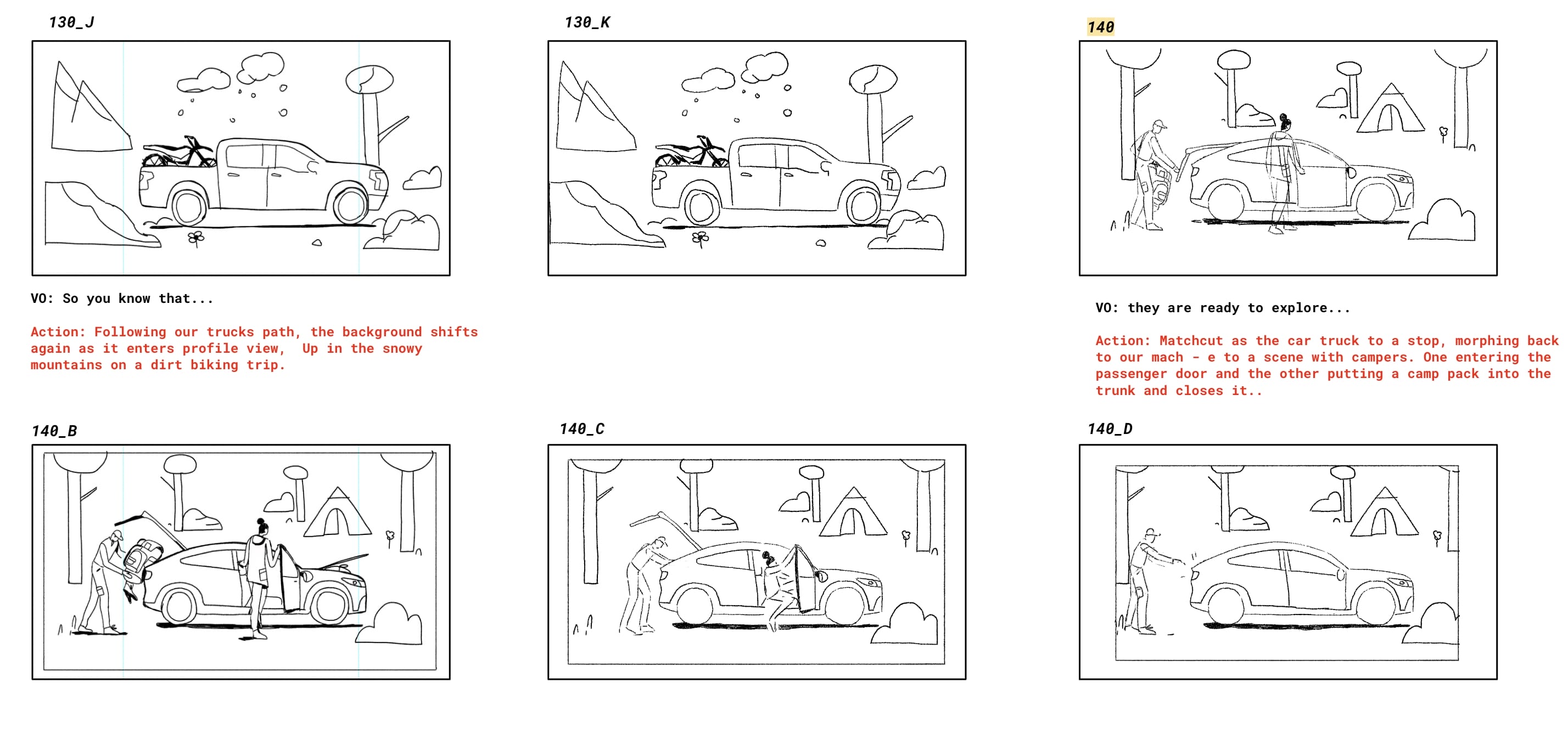 130_J

VO: So you know that...

Action: Following our trucks path, the background shifts again as it enters profile view, Up in the snowy mountains on a dirt biking trip.

130_K

140

VO: they are ready to explore...

Action: Matchcut as the car truck to a stop, morphing back to our mach - e to a scene with campers. One entering the passenger door and the other putting a camp pack into the trunk and closes it..

140_B

140_C

140_D