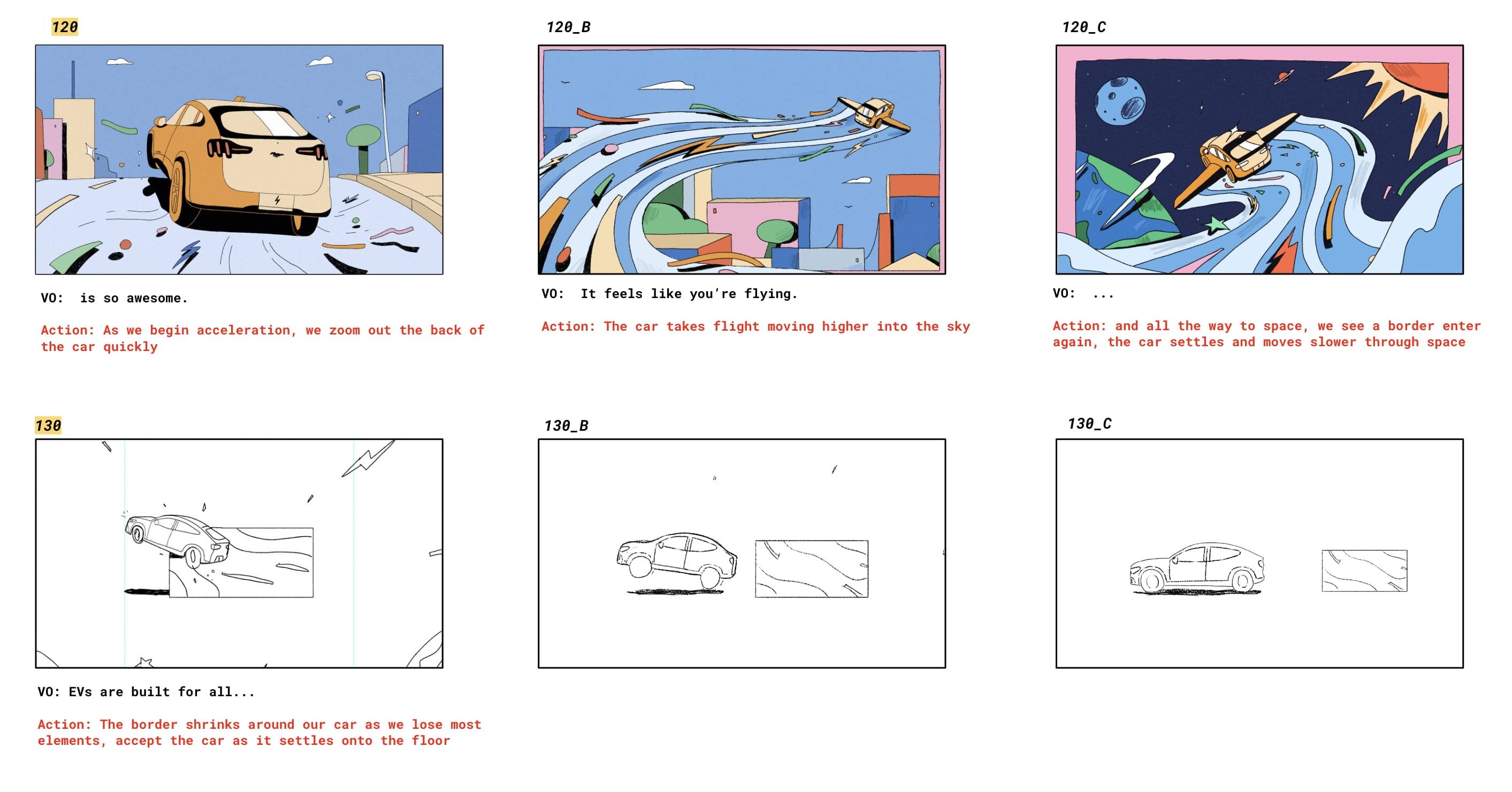 120

VO: is so awesome.

Action: As we begin acceleration, we zoom out the back of the car quickly

120_B

VO: It feels like you're flying.

Action: The car takes flight moving higher into the sky

120_C

VO: ...

Action: and all the way to space, we see a border enter again, the car settles and moves slower through space

130

VO: EVs are built for all...

Action: The border shrinks around our car as we lose most elements, accept the car as it settles onto the floor

130_B

130_C