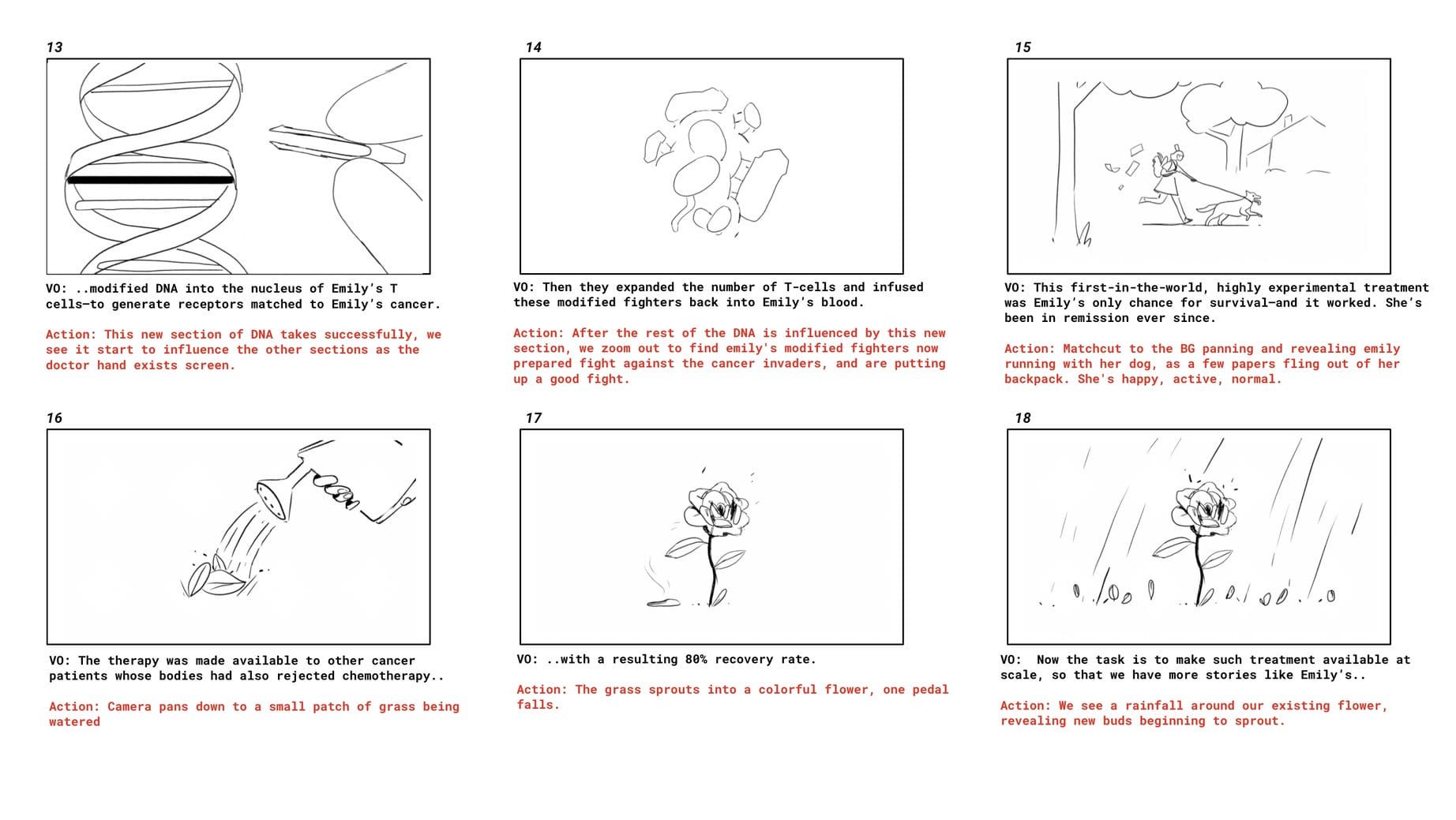 13

VO: ..modified DNA into the nucleus of Emily's T cells—to generate receptors matched to Emily's cancer.

Action: This new section of DNA takes successfully, we see it start to influence the other sections as the doctor hand exists screen.

14

VO: Then they expanded the number of T-cells and infused these modified fighters back into Emily's blood.

Action: After the rest of the DNA is influenced by this new section, we zoom out to find emily's modified fighters now prepared fight against the cancer invaders, and are putting up a good fight.

15

VO: This first-in-the-world, highly experimental treatment was Emily's only chance for survival—and it worked. She's been in remission ever since.

Action: Matchcut to the BG panning and revealing emily running with her dog, as a few papers fling out of her backpack. She's happy, active, normal.

16

VO: The therapy was made available to other cancer patients whose bodies had also rejected chemotherapy..

Action: Camera pans down to a small patch of grass being watered

17

VO: ..with a resulting 80% recovery rate.

Action: The grass sprouts into a colorful flower, one pedal falls.

18

VO: Now the task is to make such treatment available at scale, so that we have more stories like Emily's..

Action: We see a rainfall around our existing flower, revealing new buds beginning to sprout.