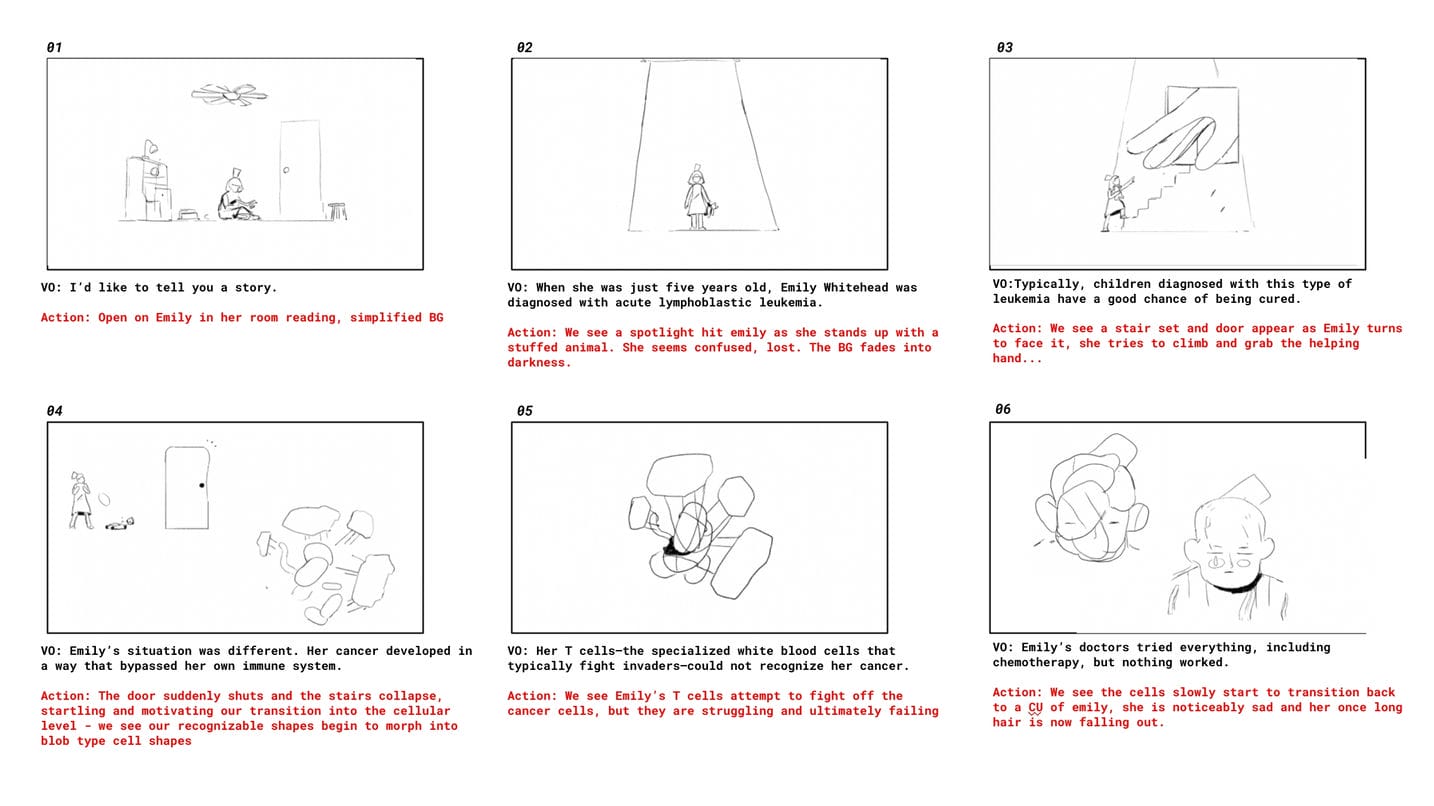 01

VO: I'd like to tell you a story.

Action: Open on Emily in her room reading, simplified BG

02

VO: When she was just five years old, Emily Whitehead was diagnosed with acute lymphoblastic leukemia.

Action: We see a spotlight hit emily as she stands up with a stuffed animal. She seems confused, lost. The BG fades into darkness.

03

VO:Typically, children diagnosed with this type of leukemia have a good chance of being cured.

Action: We see a stair set and door appear as Emily turns to face it, she tries to climb and grab the helping hand...

04

VO: Emily's situation was different. Her cancer developed in a way that bypassed her own immune system.

Action: The door suddenly shuts and the stairs collapse, startling and motivating our transition into the cellular level - we see our recognizable shapes begin to morph into blob type cell shapes

05

VO: Her T cells—the specialized white blood cells that typically fight invaders—could not recognize her cancer.

Action: We see Emily's T cells attempt to fight off the cancer cells, but they are struggling and ultimately failing

06

VO: Emily's doctors tried everything, including chemotherapy, but nothing worked.

Action: We see the cells slowly start to transition back to a CU of emily, she is noticeably sad and her once long hair is now falling out.