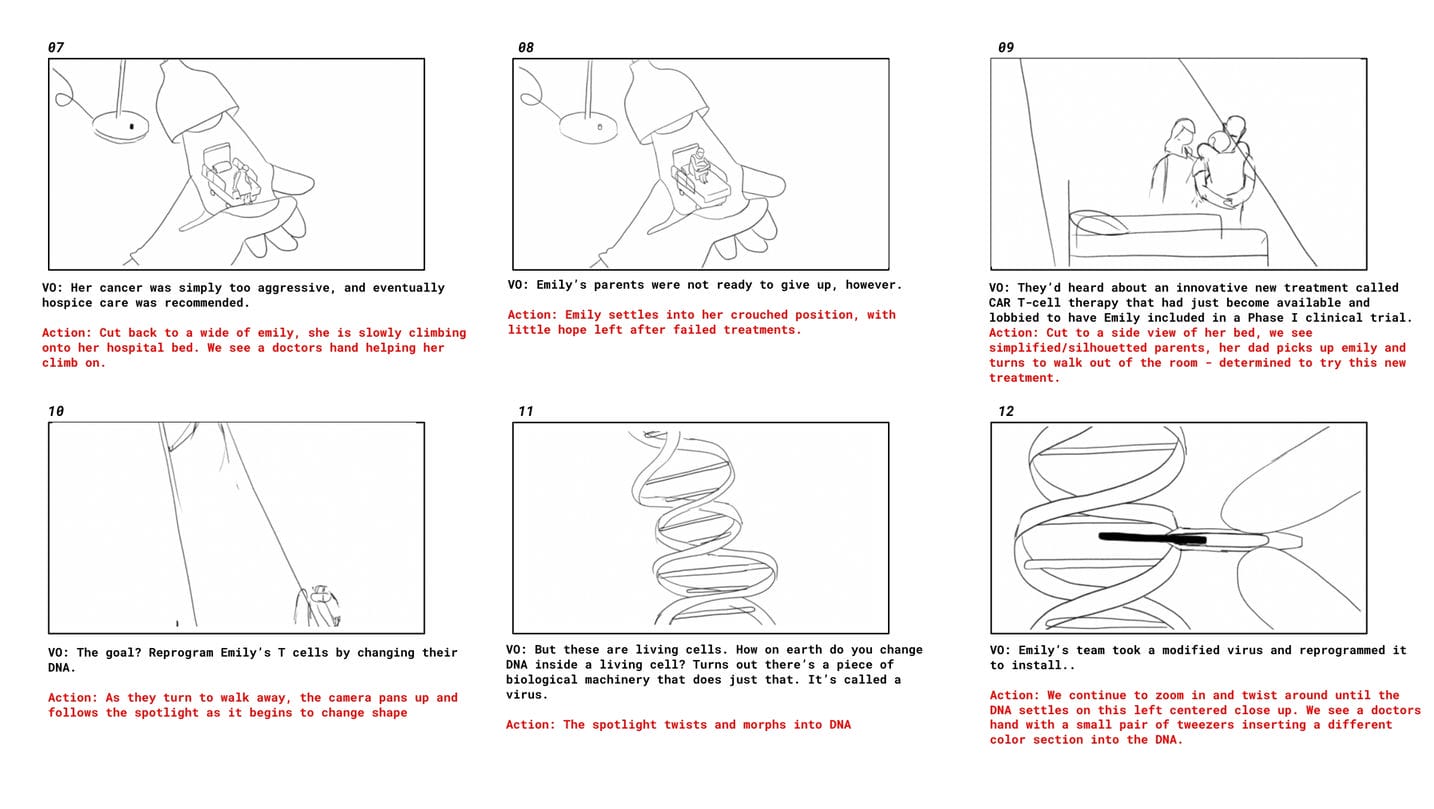 07

VO: Her cancer was simply too aggressive, and eventually hospice care was recommended.

Action: Cut back to a wide of emily, she is slowly climbing onto her hospital bed. We see a doctors hand helping her climb on.

08

VO: Emily's parents were not ready to give up, however.

Action: Emily settles into her crouched position, with little hope left after failed treatments.

09

VO: They'd heard about an innovative new treatment called CAR T-cell therapy that had just become available and lobbied to have Emily included in a Phase I clinical trial.
Action: Cut to a side view of her bed, we see simplified/silhouetted parents, her dad picks up emily and turns to walk out of the room - determined to try this new treatment.

10

VO: The goal? Reprogram Emily's T cells by changing their DNA.

Action: As they turn to walk away, the camera pans up and follows the spotlight as it begins to change shape

11

VO: But these are living cells. How on earth do you change DNA inside a living cell? Turns out there's a piece of biological machinery that does just that. It's called a virus.

Action: The spotlight twists and morphs into DNA

12

VO: Emily's team took a modified virus and reprogrammed it to install..

Action: We continue to zoom in and twist around until the DNA settles on this left centered close up. We see a doctors hand with a small pair of tweezers inserting a different color section into the DNA.