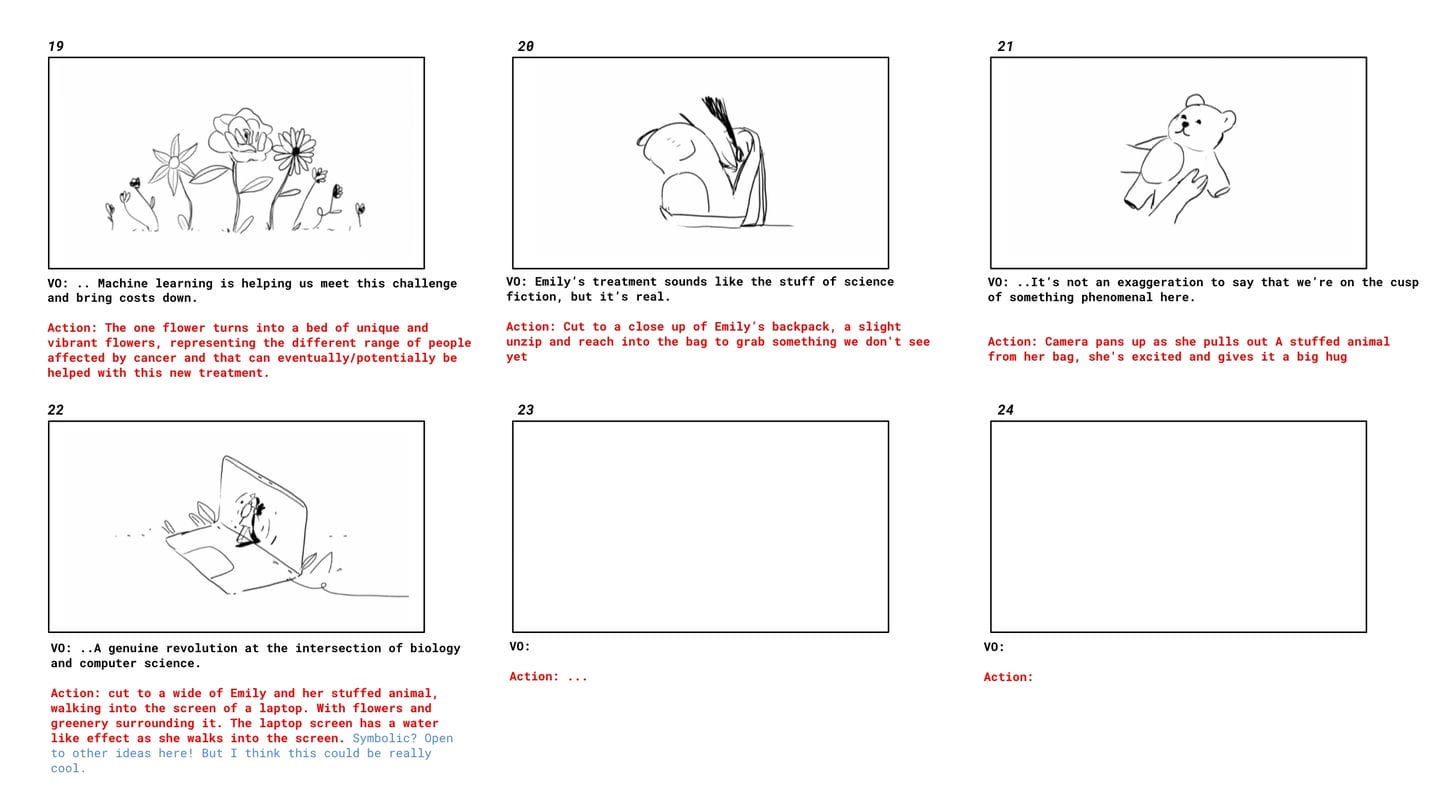 19

VO: .. Machine learning is helping us meet this challenge and bring costs down.

Action: The one flower turns into a bed of unique and vibrant flowers, representing the different range of people affected by cancer and that can eventually/potentially be helped with this new treatment.

20

VO: Emily's treatment sounds like the stuff of science fiction, but it's real.

Action: Cut to a close up of Emily's backpack, a slight unzip and reach into the bag to grab something we don't see yet

21

VO: ..It's not an exaggeration to say that we're on the cusp of something phenomenal here.

Action: Camera pans up as she pulls out A stuffed animal from her bag, she's excited and gives it a big hug

22

VO: ..A genuine revolution at the intersection of biology and computer science.

Action: cut to a wide of Emily and her stuffed animal, walking into the screen of a laptop. With flowers and greenery surrounding it. The laptop screen has a water like effect as she walks into the screen. Symbolic? Open to other ideas here! But I think this could be really cool.

23

VO:

Action: ...

24

VO:

Action: